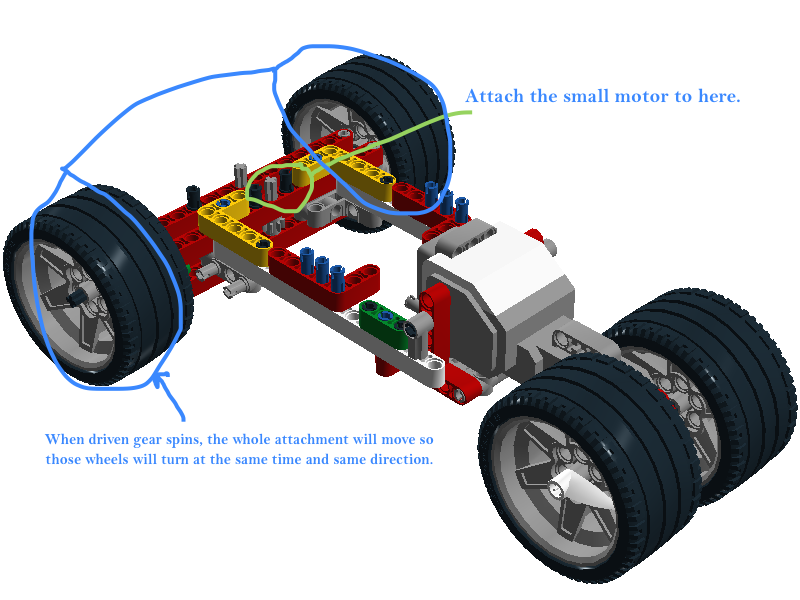 Attach the small motor to here.

When driven gear spins, the whole attachment will move so those wheels will turn at the same time and same direction.